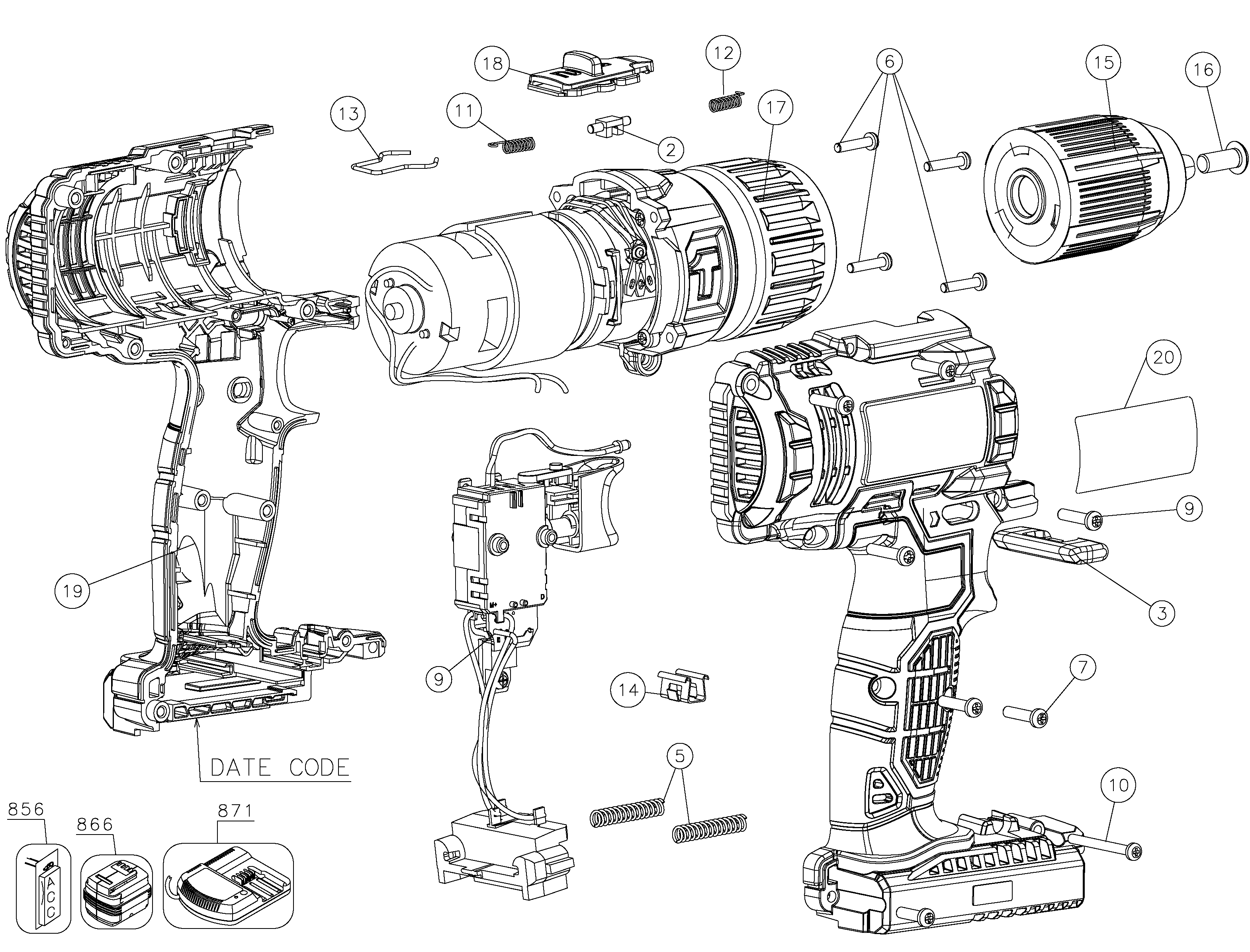 18
12
6
15
16
13
11
17
2
20
9
19
3
9
14
7
DATE CODE
5
10
856
866
871
ACC